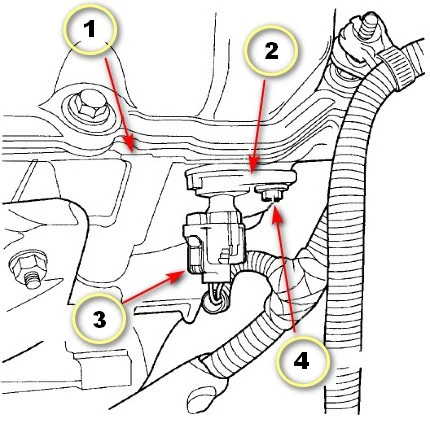 1

2

3

4