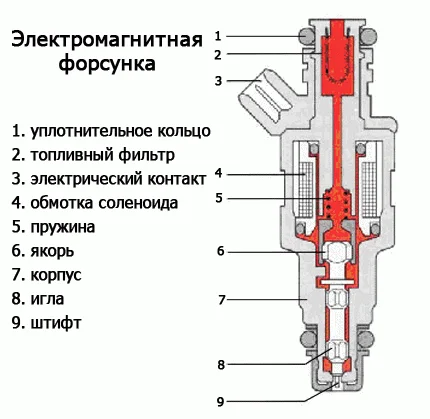 Электромагнитная форсунка

1. уплотнительное кольцо
2. топливный фильтр
3. электрический контакт
4. обмотка соленоида
5. пружина
6. якорь
7. корпус
8. игла
9. штифт

1
2
3
4
5
6
7
8
9