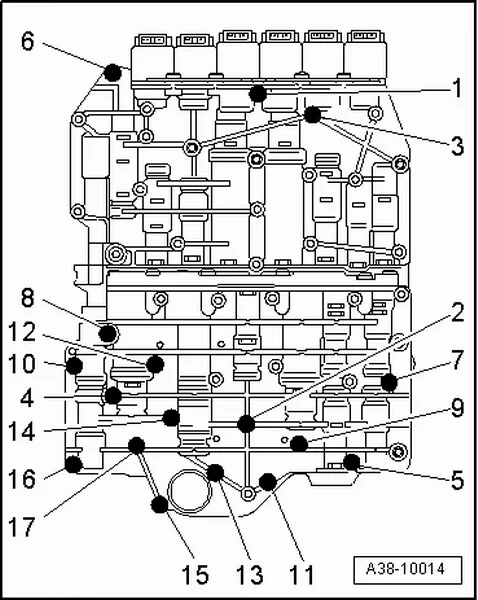 6
1
3
8
2
12
10
7
4
9
14
16
5
17
15
13
11
A38-10014