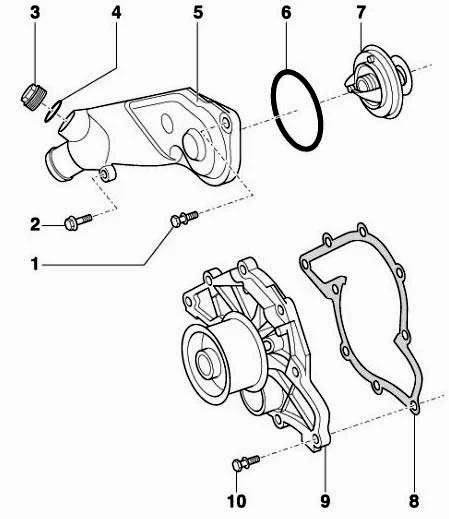 3
4
5
6
7
2
1
10
9
8