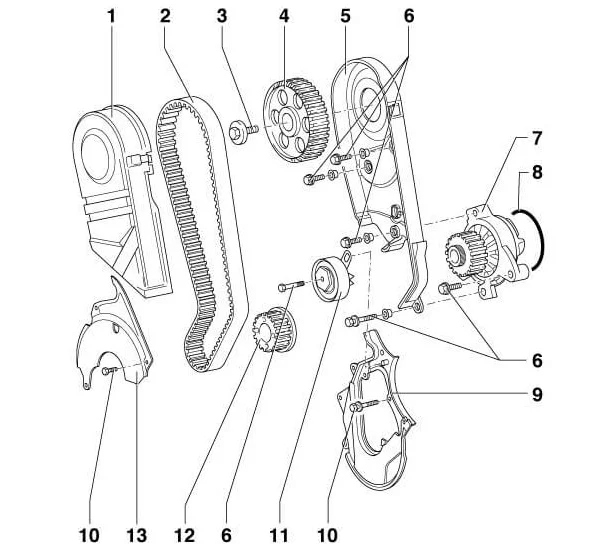 1
2
3
4
5
6
7
8
6
9
10
13
12
6
11
10