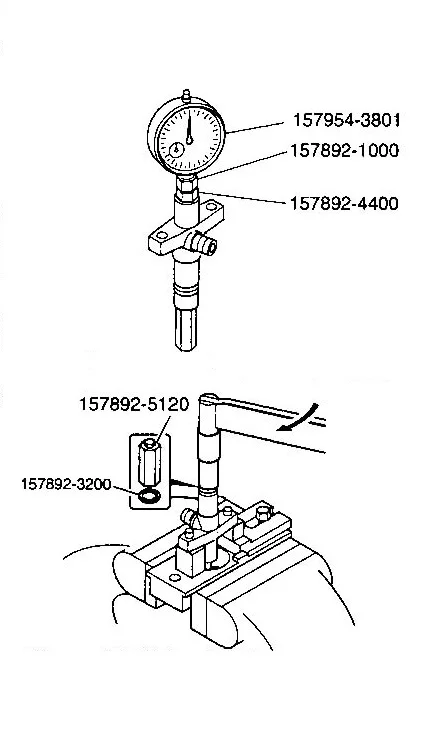 157954-3801
157892-1000
157892-4400

157892-5120
157892-3200