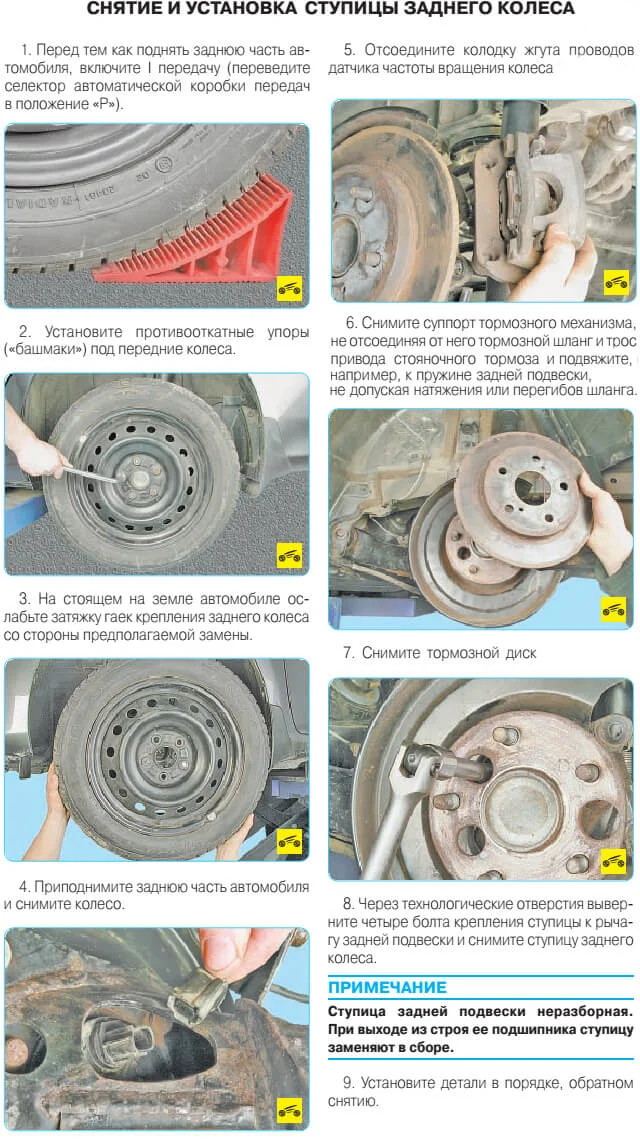 СНЯТИЕ И УСТАНОВКА СТУПИЦЫ ЗАДНЕГО КОЛЕСА

1. Перед тем как поднять заднюю часть автомобиля, включите I передачу (переведите селектор автоматической коробки передач в положение «Р»).

2. Установите противооткатные упоры («башмаки») под передние колеса.

3. На стоящем на земле автомобиле ослабьте затяжку гаек крепления заднего колеса со стороны предполагаемой замены.

4. Приподнимите заднюю часть автомобиля и снимите колесо.

5. Отсоедините колодку жгута проводов датчика частоты вращения колеса

6. Снимите суппорт тормозного механизма, не отсоединяя от него тормозной шланг и трос привода стояночного тормоза и подвяжите, например, к пружине задней подвески, не допуская натяжения или перегибов шланга.

7. Снимите тормозной диск

8. Через технологические отверстия выверните четыре болта крепления ступицы к рычагу задней подвески и снимите ступицу заднего колеса.

ПРИМЕЧАНИЕ

Ступица задней подвески неразборная. При выходе из строя ее подшипника ступицу заменяют в сборе.

9. Установите детали в порядке, обратном снятию.