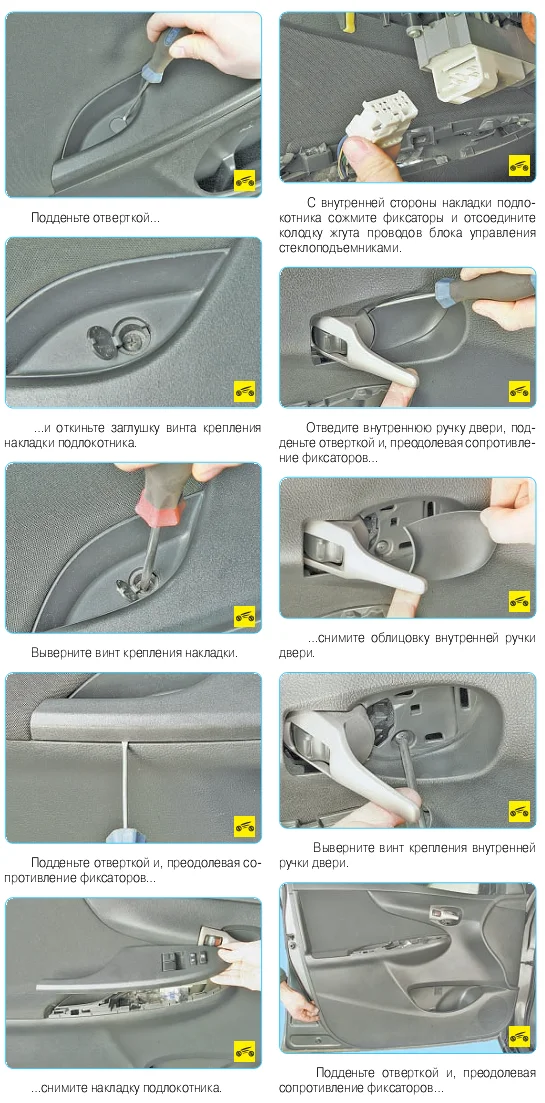 Подденьте отверткой...

...и откиньте заглушку винта крепления накладки подлокотника.

Выверните винт крепления накладки.

Подденьте отверткой и, преодолевая сопротивление фиксаторов...

...снимите накладку подлокотника.

С внутренней стороны накладки подлокотника сожмите фиксаторы и отсоедините колодку жгута проводов блока управления стеклоподъемниками.

Отведите внутреннюю ручку двери, подденьте отверткой и, преодолевая сопротивление фиксаторов...

...снимите облицовку внутренней ручки двери.

Выверните винт крепления внутренней ручки двери.

Подденьте отверткой и, преодолевая сопротивление фиксаторов...