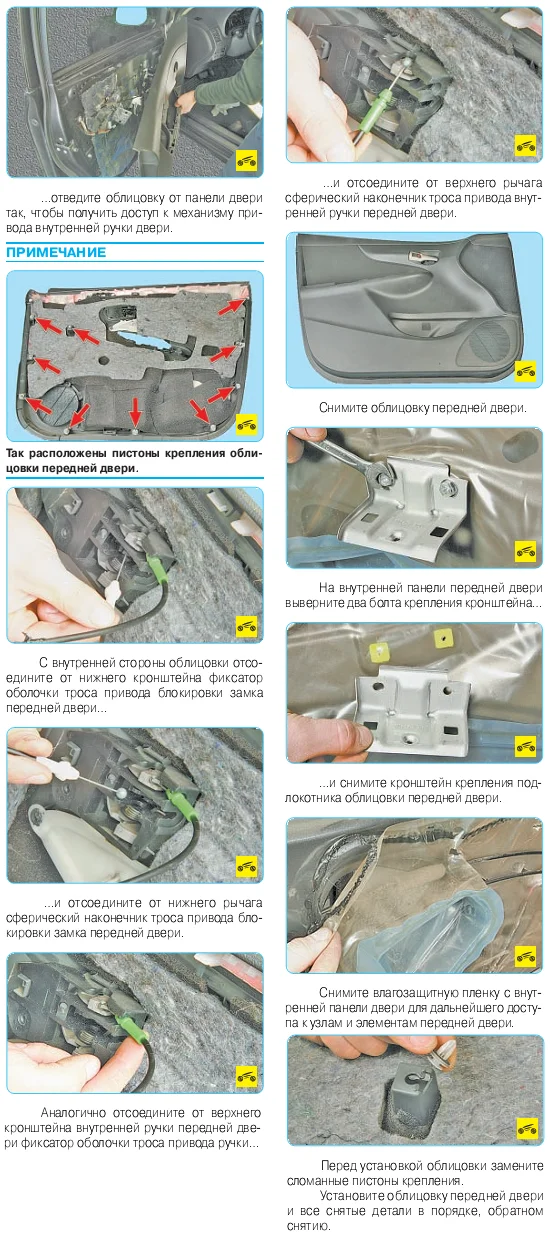 ...отведите облицовку от панели двери так, чтобы получить доступ к механизму привода внутренней ручки двери.

ПРИМЕЧАНИЕ

Так расположены пистоны крепления облицовки передней двери.

С внутренней стороны облицовки отсоедините от нижнего кронштейна фиксатор оболочки троса привода блокировки замка передней двери...

...и отсоедините от нижнего рычага сферический наконечник троса привода блокировки замка передней двери.

Аналогично отсоедините от верхнего кронштейна внутренней ручки передней двери фиксатор оболочки троса привода ручки...

...и отсоедините от верхнего рычага сферический наконечник троса привода внутренней ручки передней двери.

Снимите облицовку передней двери.

На внутренней панели передней двери выверните два болта крепления кронштейна...

...и снимите кронштейн крепления подлокотника облицовки передней двери.

Снимите влагозащитную пленку с внутренней панели двери для дальнейшего доступа к узлам и элементам передней двери.

Перед установкой облицовки замените сломанные пистоны крепления.

Установите облицовку передней двери и все снятые детали в порядке, обратном снятию.