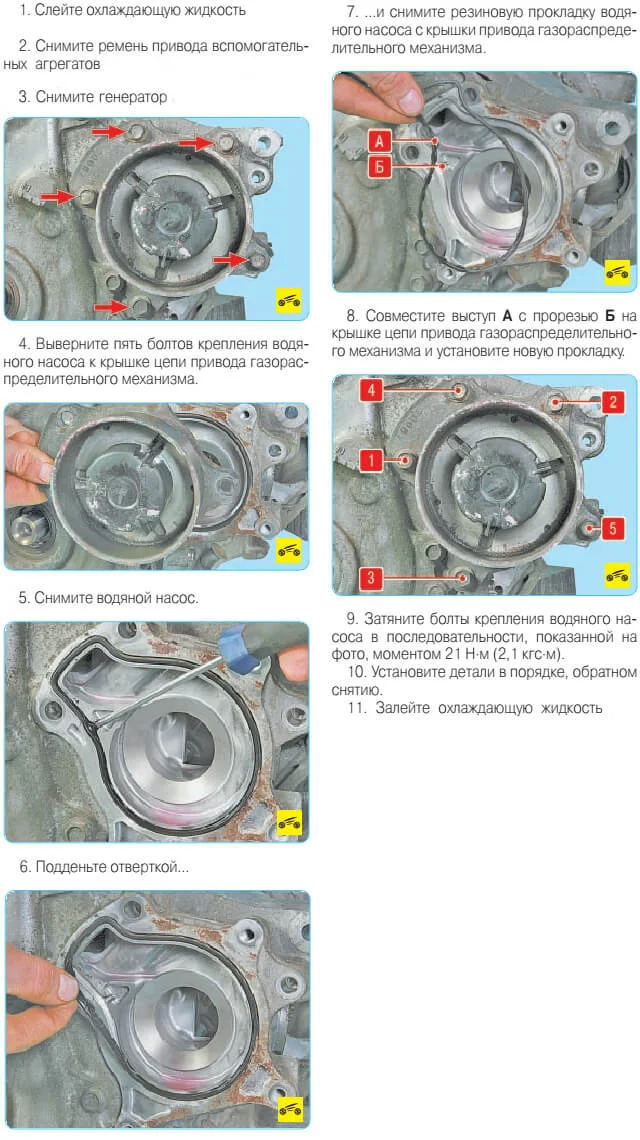 1. Слейте охлаждающую жидкость

2. Снимите ремень привода вспомогательных агрегатов

3. Снимите генератор

4. Выверните пять болтов крепления водяного насоса к крышке цепи привода газораспределительного механизма.

5. Снимите водяной насос.

6. Подденьте отверткой...

7. ...и снимите резиновую прокладку водяного насоса с крышки привода газораспределительного механизма.

А

Б

8. Совместите выступ **А** с прорезью **Б** на крышке цепи привода газораспределительного механизма и установите новую прокладку.

4

2

1

5

3

9. Затяните болты крепления водяного насоса в последовательности, показанной на фото, моментом 21 Н·м (2,1 кгс·м).

10. Установите детали в порядке, обратном снятию.

11. Залейте охлаждающую жидкость