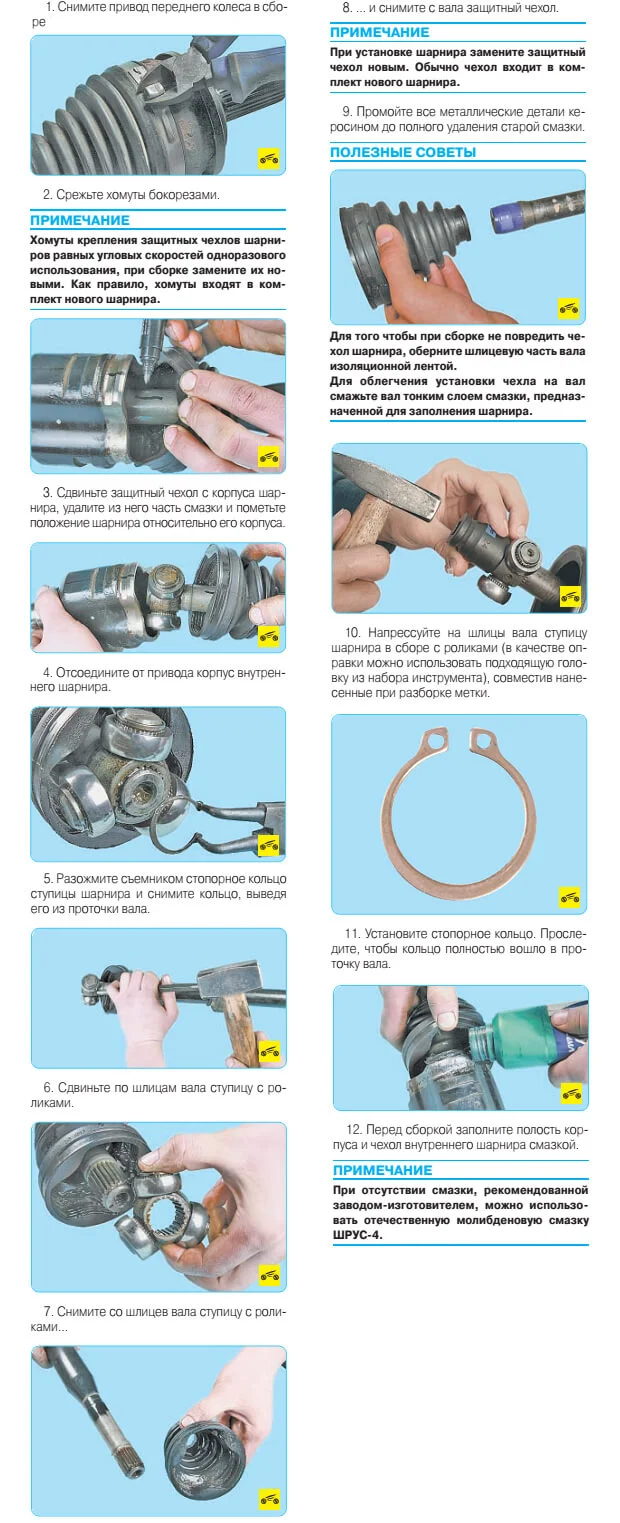 1. Снимите привод переднего колеса в сборе

2. Срежьте хомуты бокорезами.

ПРИМЕЧАНИЕ

Хомуты крепления защитных чехлов шарниров равных угловых скоростей одноразового использования, при сборке замените их новыми. Как правило, хомуты входят в комплект нового шарнира.

3. Сдвиньте защитный чехол с корпуса шарнира, удалите из него часть смазки и пометьте положение шарнира относительно его корпуса.

4. Отсоедините от привода корпус внутреннего шарнира.

5. Разожмите съемником стопорное кольцо ступицы шарнира и снимите кольцо, выведя его из проточки вала.

6. Сдвиньте по шлицам вала ступицу с роликами.

7. Снимите со шлицев вала ступицу с роликами...

8. ... и снимите с вала защитный чехол.

ПРИМЕЧАНИЕ

При установке шарнира замените защитный чехол новым. Обычно чехол входит в комплект нового шарнира.

9. Промойте все металлические детали керосином до полного удаления старой смазки.

ПОЛЕЗНЫЕ СОВЕТЫ

Для того чтобы при сборке не повредить чехол шарнира, оберните шлицевую часть вала изоляционной лентой.
Для облегчения установки чехла на вал смажьте вал тонким слоем смазки, предназначенной для заполнения шарнира.

10. Напрессуйте на шлицы вала ступицу шарнира в сборе с роликами (в качестве оправки можно использовать подходящую головку из набора инструмента), совместив нанесенные при разборке метки.

11. Установите стопорное кольцо. Проследите, чтобы кольцо полностью вошло в проточку вала.

12. Перед сборкой заполните полость корпуса и чехол внутреннего шарнира смазкой.

ПРИМЕЧАНИЕ

При отсутствии смазки, рекомендованной заводом-изготовителем, можно использовать отечественную молибденовую смазку ШРУС-4.