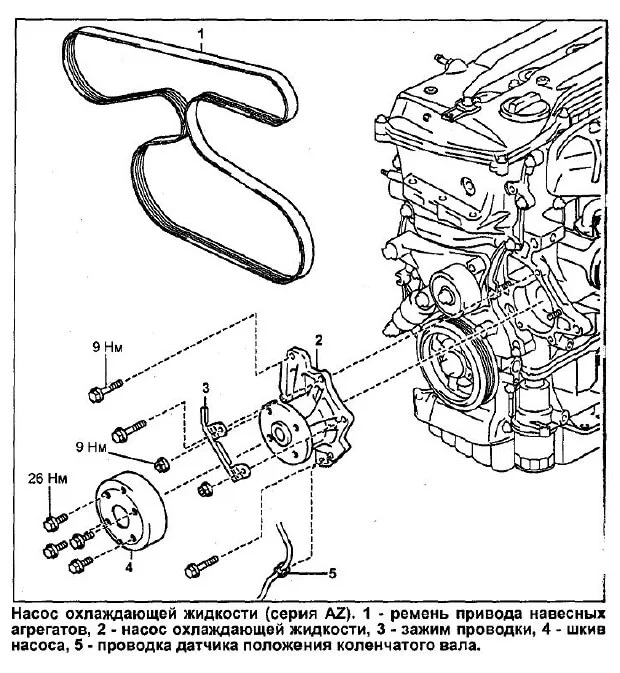 1

9 Нм

2

3

9 Нм

26 Нм

4

5

Насос охлаждающей жидкости (серия AZ). 1 - ремень привода навесных агрегатов, 2 - насос охлаждающей жидкости, 3 - зажим проводки, 4 - шкив насоса, 5 - проводка датчика положения коленчатого вала.