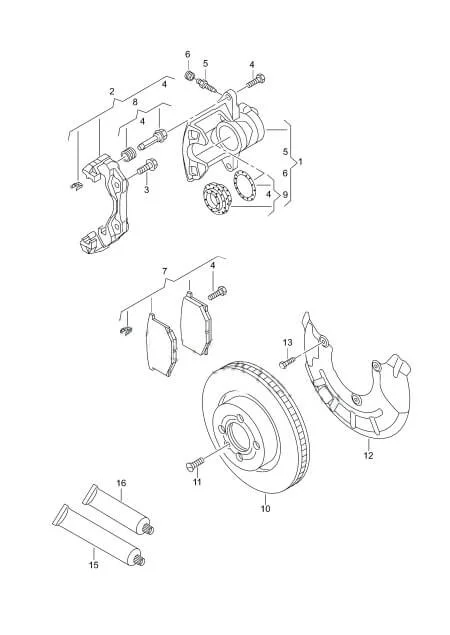 6
5
4
2
4
8
4
3
5
6
1
4
9
7
4
13
12
11
10
16
15