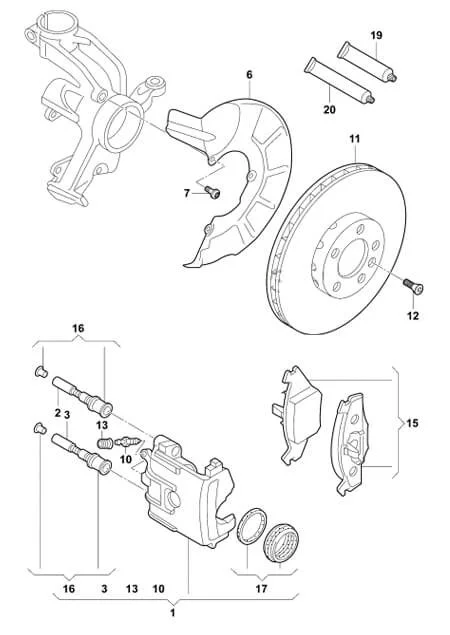 19
6
20
11
7
12
16
2
3
13
10
15
16
3
13
10
17
1