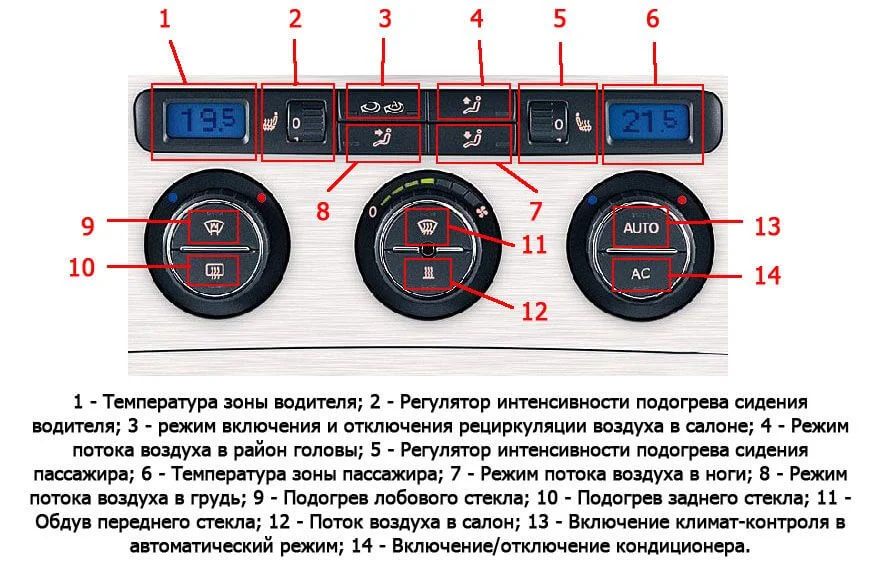 1 2 3 4 5 6

19.5

0

0

21.5

8 7

9 10

0

11 12

AUTO
AC

13 14

1 - Температура зоны водителя; 2 - Регулятор интенсивности подогрева сидения водителя; 3 - режим включения и отключения рециркуляции воздуха в салоне; 4 - Режим потока воздуха в район головы; 5 - Регулятор интенсивности подогрева сидения пассажира; 6 - Температура зоны пассажира; 7 - Режим потока воздуха в ноги; 8 - Режим потока воздуха в грудь; 9 - Подогрев лобового стекла; 10 - Подогрев заднего стекла; 11 - Обдув переднего стекла; 12 - Поток воздуха в салон; 13 - Включение климат-контроля в автоматический режим; 14 - Включение/отключение кондиционера.