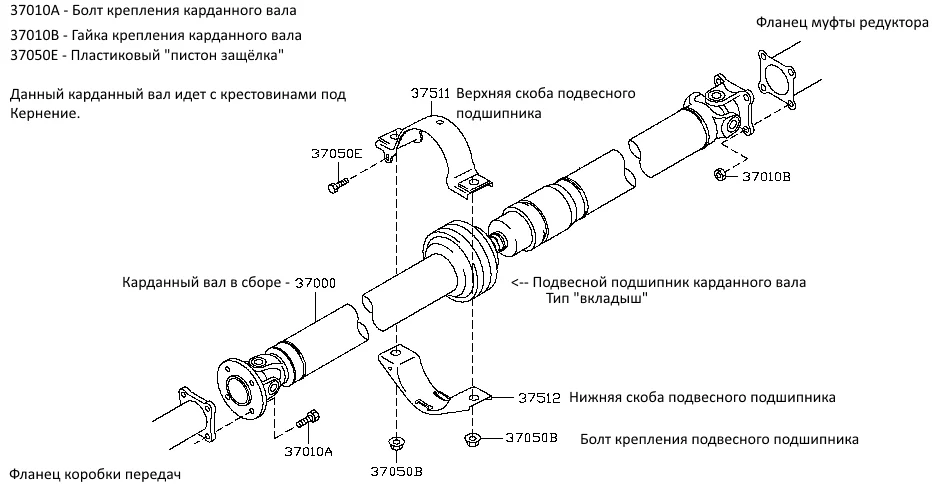 37010A - Болт крепления карданного вала
37010B - Гайка крепления карданного вала
37050E - Пластиковый "пистон защёлка"

Данный карданный вал идет с крестовинами под Кернение.

Фланец муфты редуктора

37511 Верхняя скоба подвесного подшипника

37050E

37010B

Карданный вал в сборе - 37000

<-- Подвесной подшипник карданного вала Тип "вкладыш"

37512 Нижняя скоба подвесного подшипника

37050B Болт крепления подвесного подшипника

37010A

37050B

Фланец коробки передач