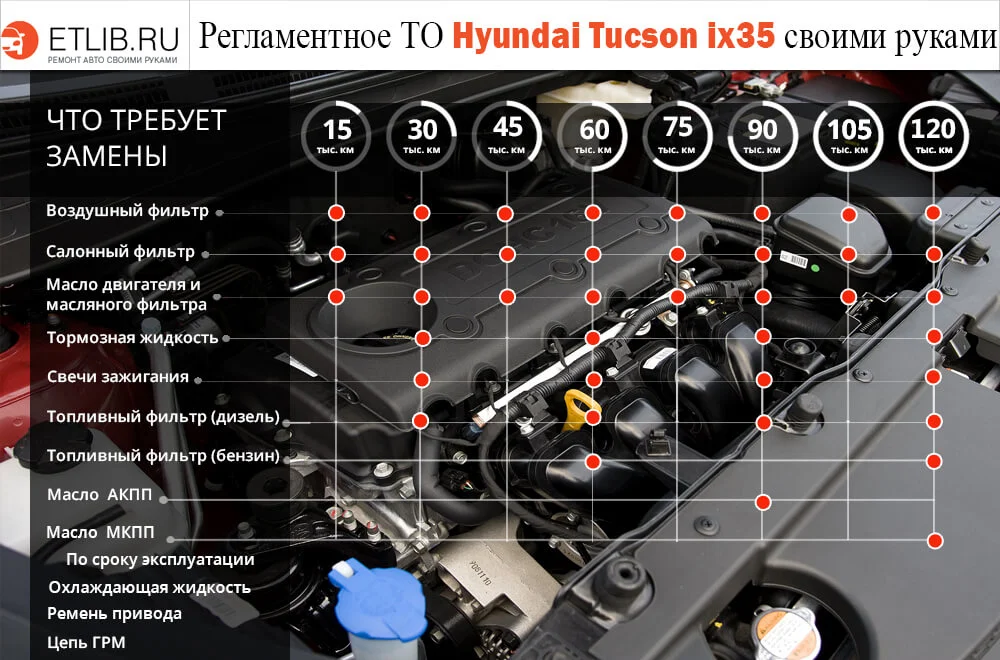 ETLIB.RU
РЕМОНТ АВТО СВОИМИ РУКАМИ

Регламентное ТО Hyundai Tucson ix35 своими руками

ЧТО ТРЕБУЕТ ЗАМЕНЫ

15 тыс. км
30 тыс. км
45 тыс. км
60 тыс. км
75 тыс. км
90 тыс. км
105 тыс. км
120 тыс. км

Воздушный фильтр
Салонный фильтр
Масло двигателя и масляного фильтра
Тормозная жидкость
Свечи зажигания
Топливный фильтр (дизель)
Топливный фильтр (бензин)
Масло АКПП
Масло МКПП
По сроку эксплуатации
Охлаждающая жидкость
Ремень привода
Цепь ГРМ