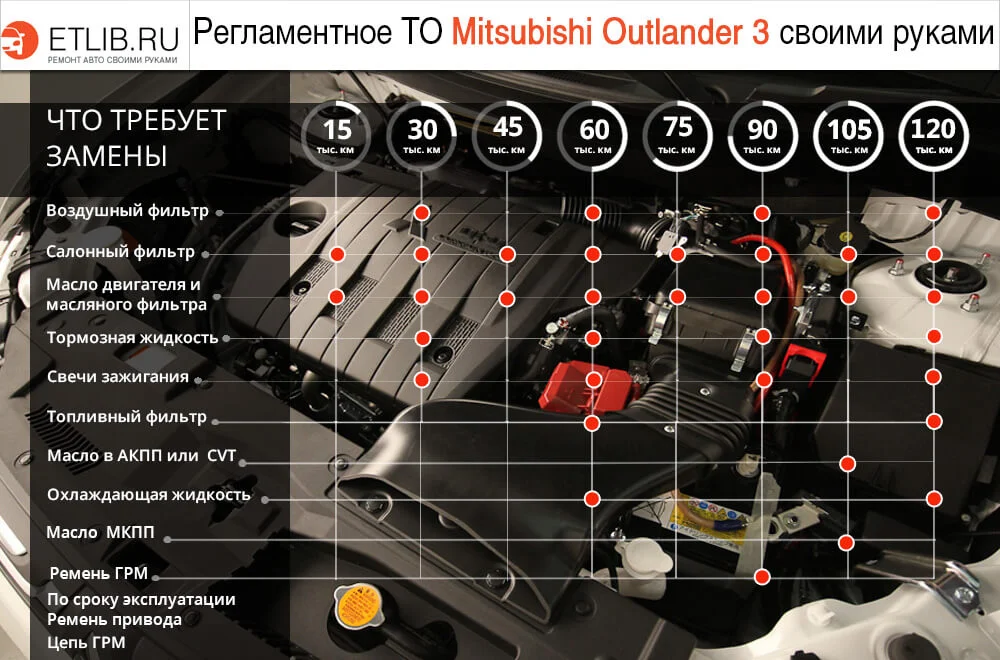 ETLIB.RU
РЕМОНТ АВТО СВОИМИ РУКАМИ

Регламентное ТО Mitsubishi Outlander 3 своими руками

ЧТО ТРЕБУЕТ ЗАМЕНЫ

15 тыс. км
30 тыс. км
45 тыс. км
60 тыс. км
75 тыс. км
90 тыс. км
105 тыс. км
120 тыс. км

Воздушный фильтр
Салонный фильтр
Масло двигателя и масляного фильтра
Тормозная жидкость
Свечи зажигания
Топливный фильтр
Масло в АКПП или CVT
Охлаждающая жидкость
Масло МКПП
Ремень ГРМ
По сроку эксплуатации
Ремень привода
Цепь ГРМ