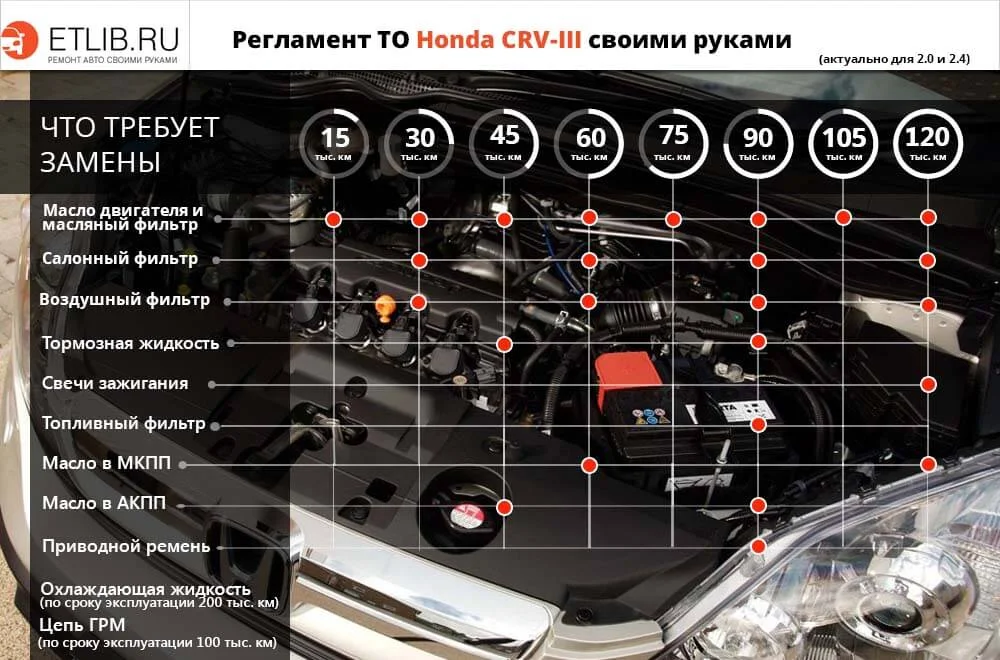 ETLIB.RU
РЕМОНТ АВТО СВОИМИ РУКАМИ

Регламент ТО Honda CRV-III своими руками
(актуально для 2.0 и 2.4)

ЧТО ТРЕБУЕТ ЗАМЕНЫ

15 тыс. км
30 тыс. км
45 тыс. км
60 тыс. км
75 тыс. км
90 тыс. км
105 тыс. км
120 тыс. км

Масло двигателя и масляный фильтр
Салонный фильтр
Воздушный фильтр
Тормозная жидкость
Свечи зажигания
Топливный фильтр
Масло в МКПП
Масло в АКПП
Приводной ремень
Охлаждающая жидкость (по сроку эксплуатации 200 тыс. км)
Цепь ГРМ (по сроку эксплуатации 100 тыс. км)