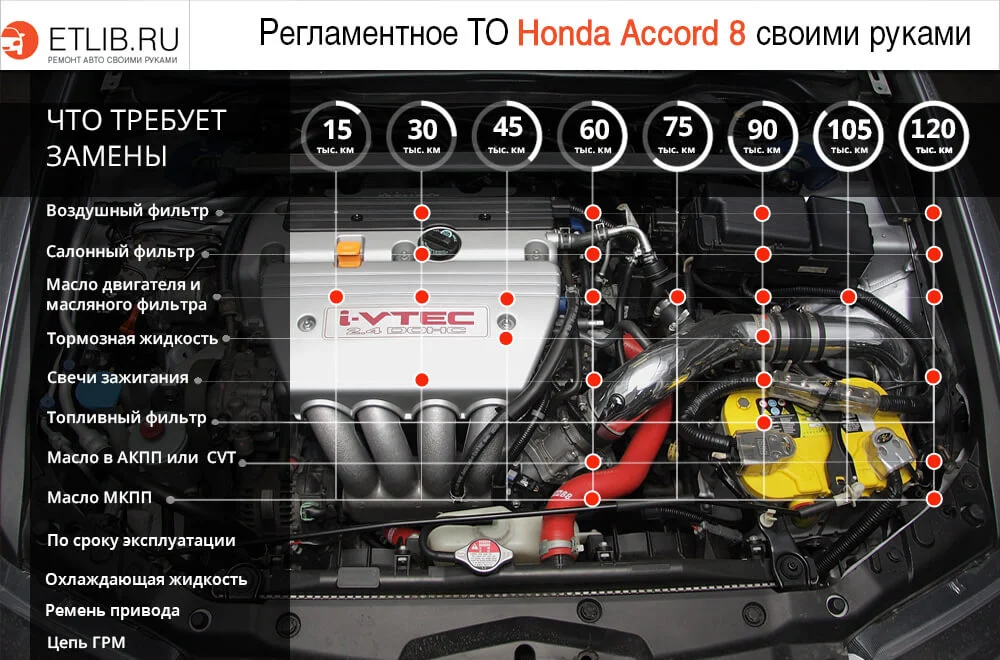 ETLIB.RU
РЕМОНТ АВТО СВОИМИ РУКАМИ

Регламентное ТО Honda Accord 8 своими руками

ЧТО ТРЕБУЕТ ЗАМЕНЫ

15 тыс. км
30 тыс. км
45 тыс. км
60 тыс. км
75 тыс. км
90 тыс. км
105 тыс. км
120 тыс. км

Воздушный фильтр
Салонный фильтр
Масло двигателя и масляного фильтра
Тормозная жидкость
Свечи зажигания
Топливный фильтр
Масло в АКПП или CVT
Масло МКПП
По сроку эксплуатации
Охлаждающая жидкость
Ремень привода
Цепь ГРМ

i-VTEC
2.4 DOHC