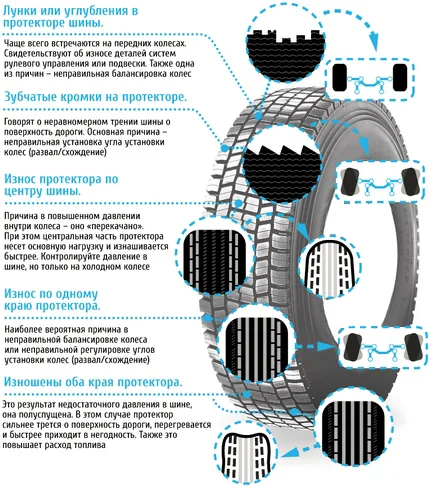 Лунки или углубления в протекторе шины.

Чаще всего встречаются на передних колесах. Свидетельствуют об износе деталей систем рулевого управления или подвески. Также одна из причин – неправильная балансировка колес

Зубчатые кромки на протекторе.

Говорят о неравномерном трении шины о поверхность дороги. Основная причина – неправильная установка угла установки колес (развал/схождение)

Износ протектора по центру шины.

Причина в повышенном давлении внутри колеса – оно «перекачано». При этом центральная часть протектора несет основную нагрузку и изнашивается быстрее. Контролируйте давление в шине, но только на холодном колесе

Износ по одному краю протектора.

Наиболее вероятная причина в неправильной балансировке колеса или неправильной регулировке углов установки колес (развал/схождение)

Изношены оба края протектора.

Это результат недостаточного давления в шине, она полуспущена. В этом случае протектор сильнее трется о поверхность дороги, перегревается и быстрее приходит в негодность. Также это повышает расход топлива