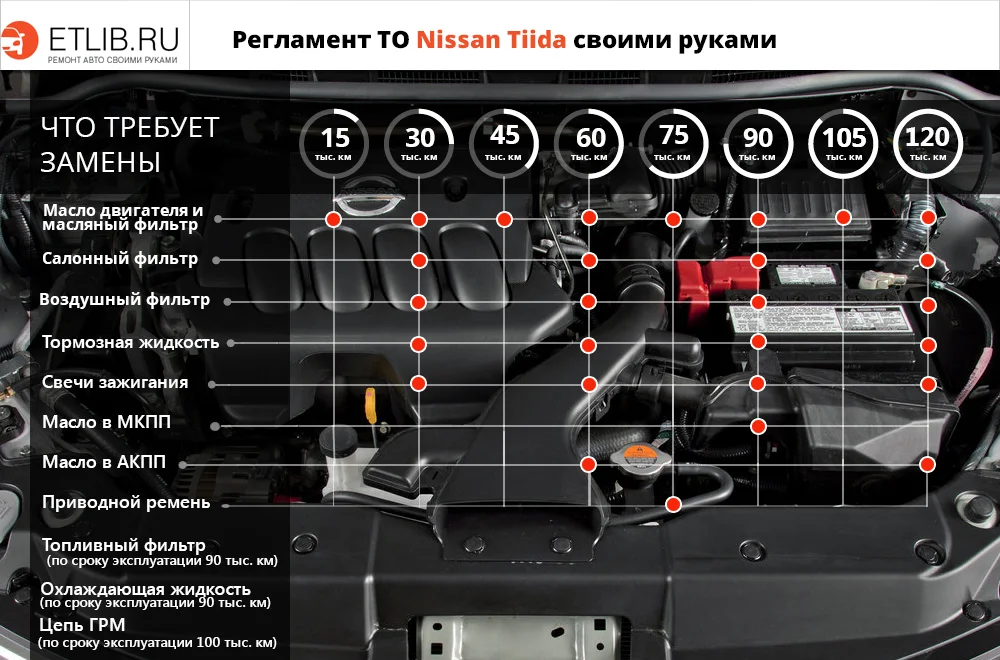 ETLIB.RU
РЕМОНТ АВТО СВОИМИ РУКАМИ

Регламент ТО Nissan Tiida своими руками

ЧТО ТРЕБУЕТ ЗАМЕНЫ

15 тыс. км
30 тыс. км
45 тыс. км
60 тыс. км
75 тыс. км
90 тыс. км
105 тыс. км
120 тыс. км

Масло двигателя и масляный фильтр
Салонный фильтр
Воздушный фильтр
Тормозная жидкость
Свечи зажигания
Масло в МКПП
Масло в АКПП
Приводной ремень
Топливный фильтр (по сроку эксплуатации 90 тыс. км)
Охлаждающая жидкость (по сроку эксплуатации 90 тыс. км)
Цепь ГРМ (по сроку эксплуатации 100 тыс. км)