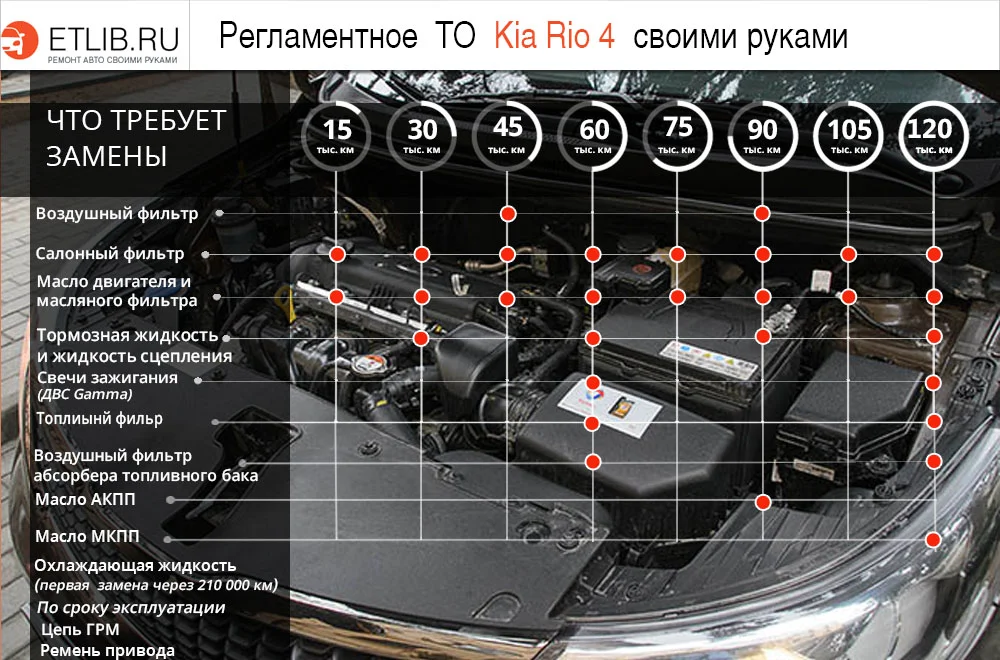 ETLIB.RU
РЕМОНТ АВТО СВОИМИ РУКАМИ

Регламентное ТО Kia Rio 4 своими руками

ЧТО ТРЕБУЕТ ЗАМЕНЫ

15 тыс. км
30 тыс. км
45 тыс. км
60 тыс. км
75 тыс. км
90 тыс. км
105 тыс. км
120 тыс. км

Воздушный фильтр
Салонный фильтр
Масло двигателя и масляного фильтра
Тормозная жидкость и жидкость сцепления
Свечи зажигания (ДВС Gamma)
Топлиынй фильр
Воздушный фильтр абсорбера топливного бака
Масло АКПП
Масло МКПП
Охлаждающая жидкость (первая замена через 210 000 км)
По сроку эксплуатации
Цепь ГРМ
Ремень привода