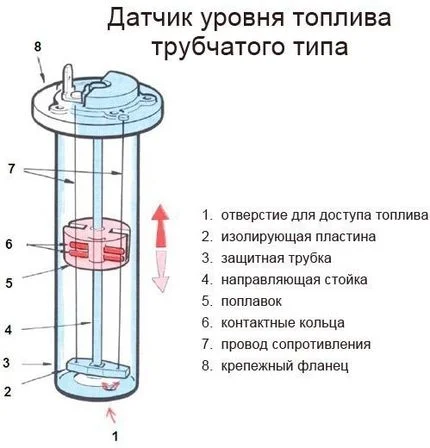 Датчик уровня топлива трубчатого типа

8

7

6

5

4

3

2

1

1. отверстие для доступа топлива
2. изолирующая пластина
3. защитная трубка
4. направляющая стойка
5. поплавок
6. контактные кольца
7. провод сопротивления
8. крепежный фланец