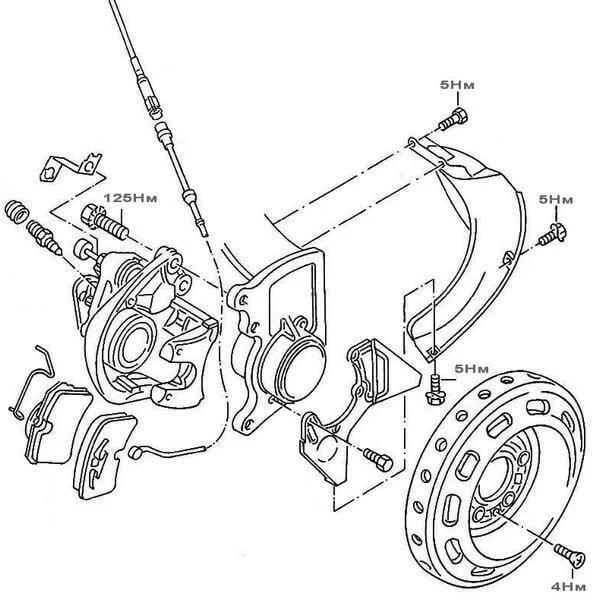 5Нм

125Нм

5Нм

5Нм

4Нм