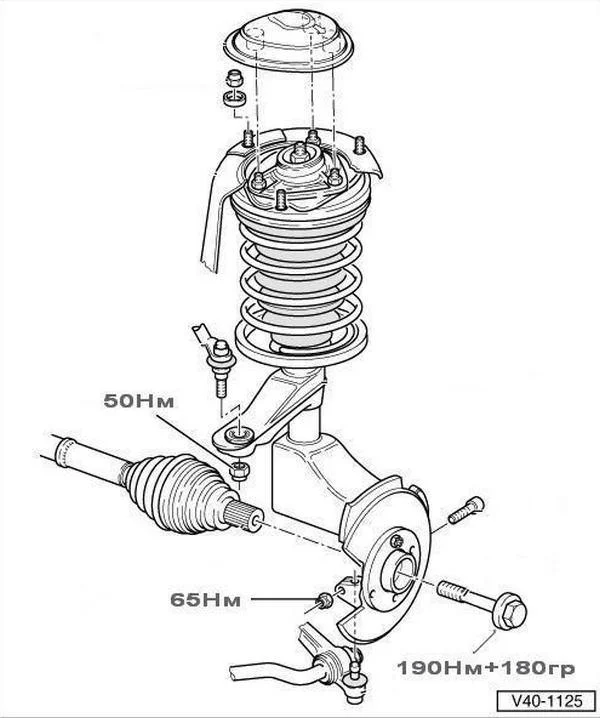 50Нм

65Нм

190Нм+180гр

V40-1125