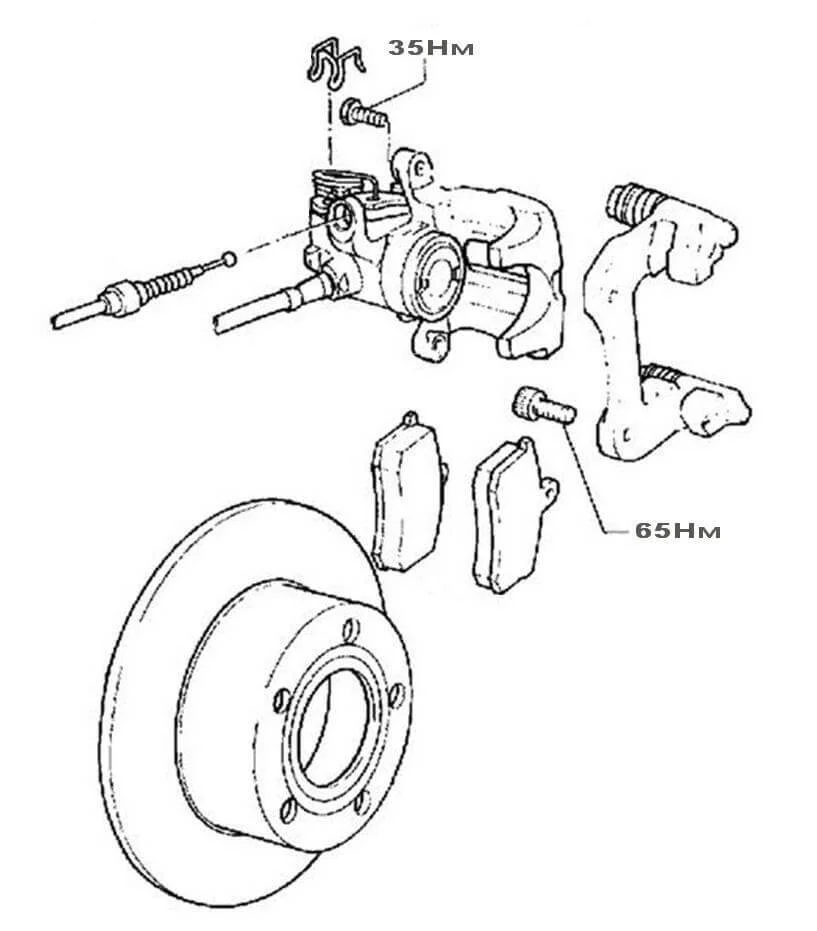 35Нм

65Нм