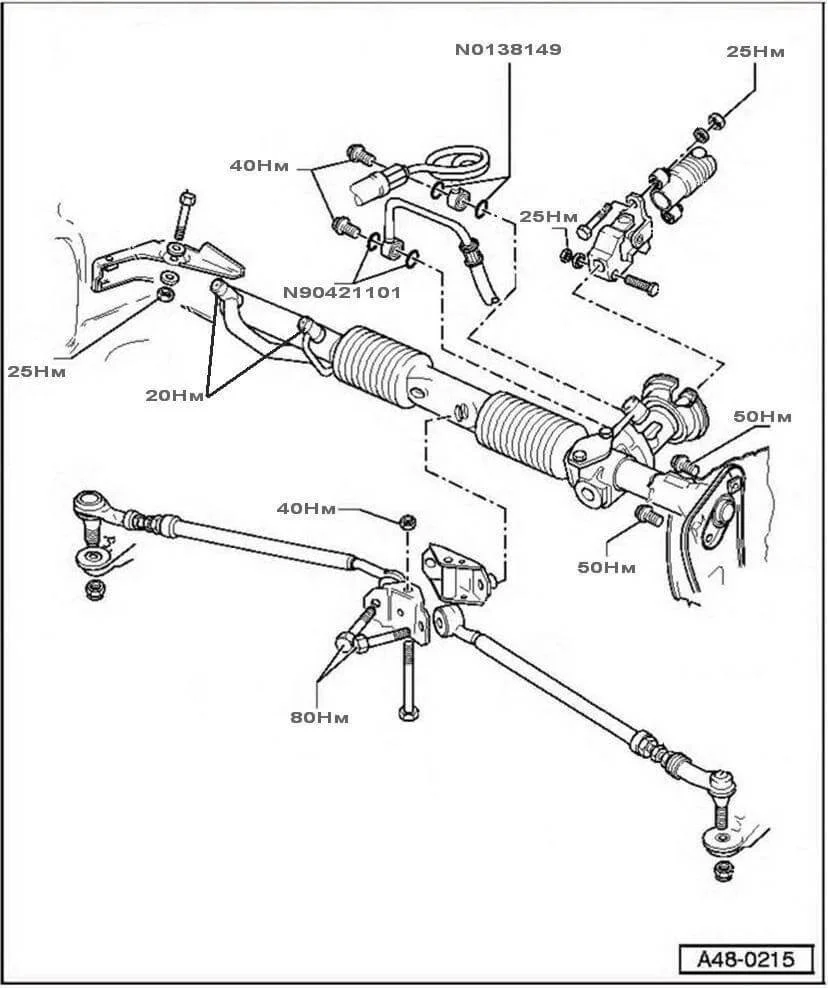 N0138149

25Нм

40Нм

25Нм

N90421101

25Нм

20Нм

50Нм

40Нм

50Нм

80Нм

A48-0215