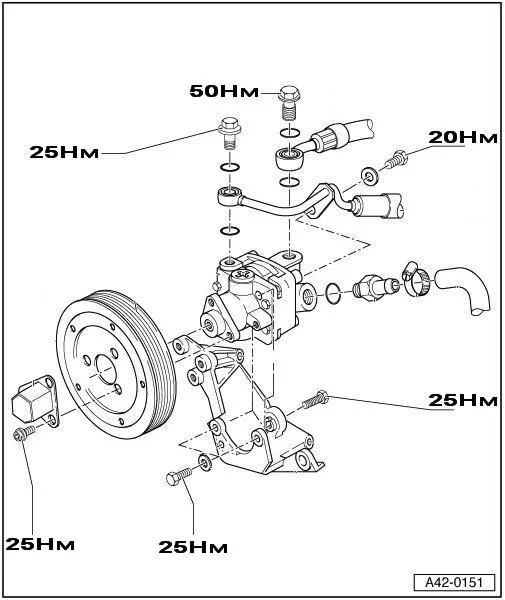 50Нм

25Нм

20Нм

25Нм

25Нм

25Нм

A42-0151