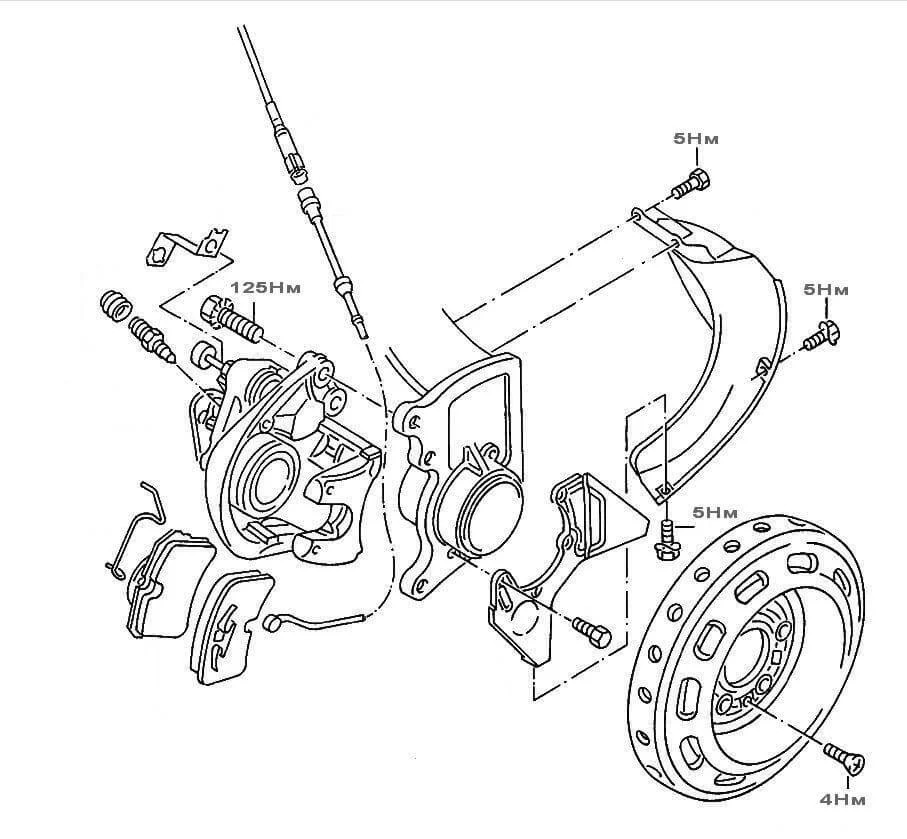 5Нм

125Нм

5Нм

5Нм

4Нм