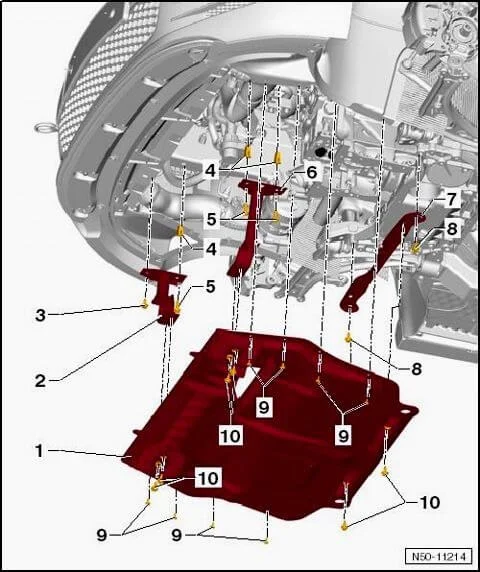 4
6
5
7
8
4
5
3
2
8
9
10
9
1
10
10
9
9
N50-11214