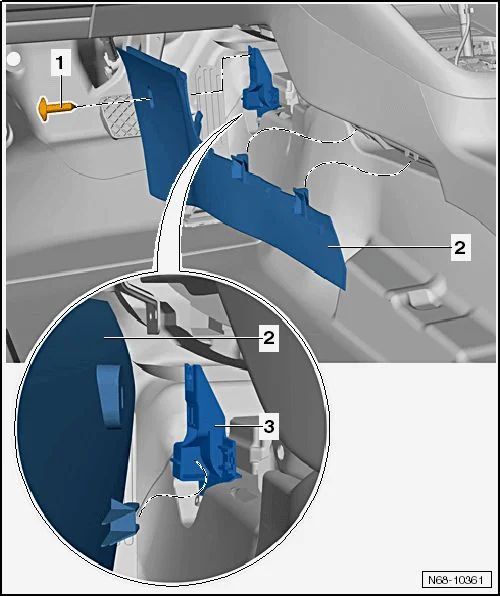 1
2
2
3
N68-10361