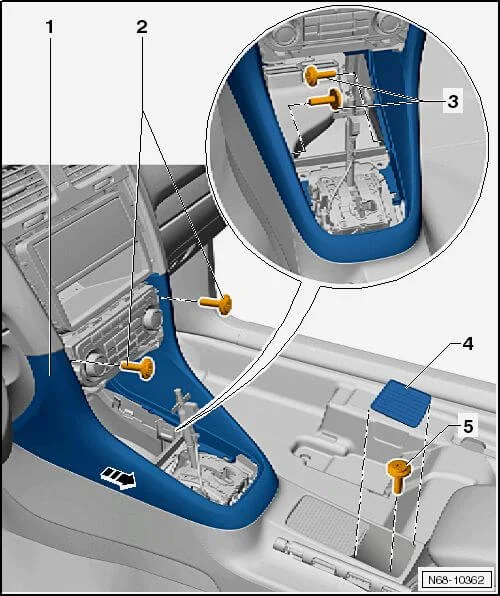 1
2
3
4
5
N68-10362