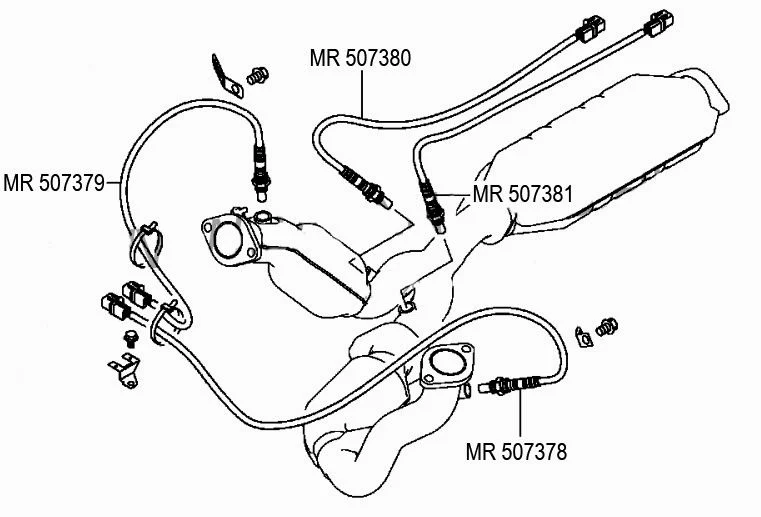 MR 507380

MR 507379

MR 507381

MR 507378