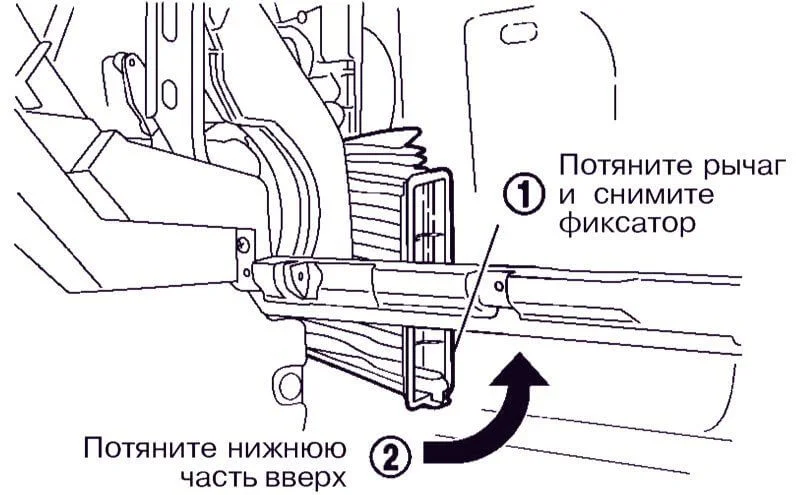 ① Потяните рычаг и снимите фиксатор

Потяните нижнюю часть вверх ②