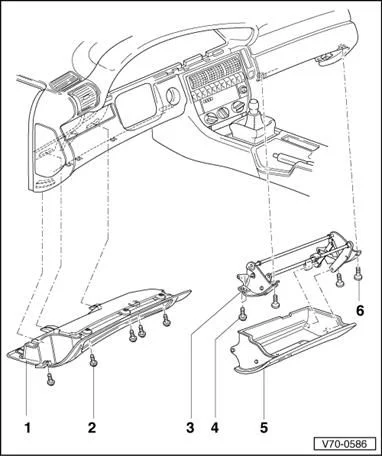 6
1
2
3
4
5
V70-0586