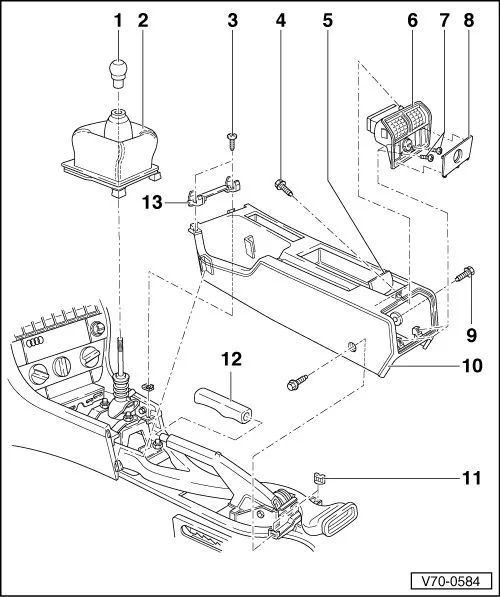 1 2 3 4 5 6 7 8

13

9

12

10

11

V70-0584