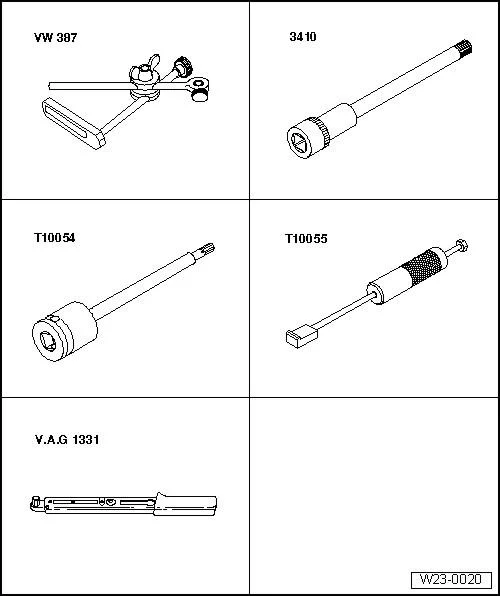 VW 387

3410

T10054

T10055

V.A.G 1331

W23-0020