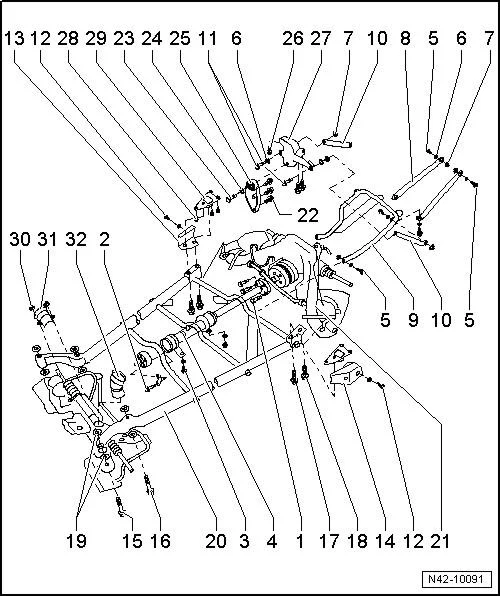 13 12 28 29 23 24 25 11 6 26 27 7 10 8 5 6 7

22

30 31 32 2

5 9 10 5

19 15 16 20 3 4 1 17 18 14 12 21

N42-10091