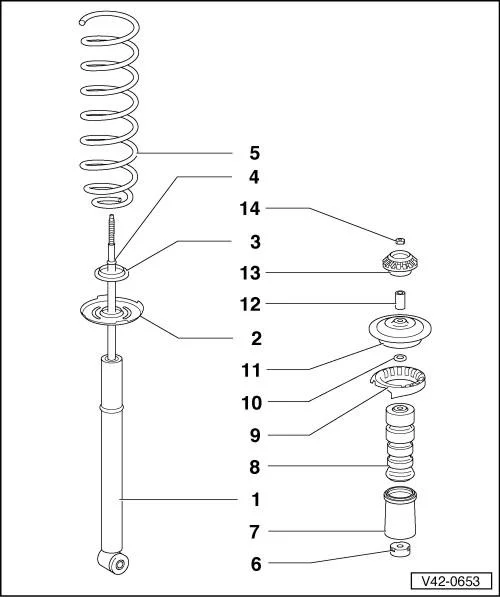 5
4
14
3
13
12
2
11
10
9
8
1
7
6
V42-0653