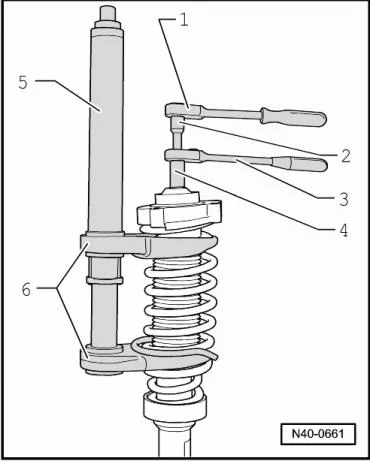 1
5
2
3
4
6
N40-0661