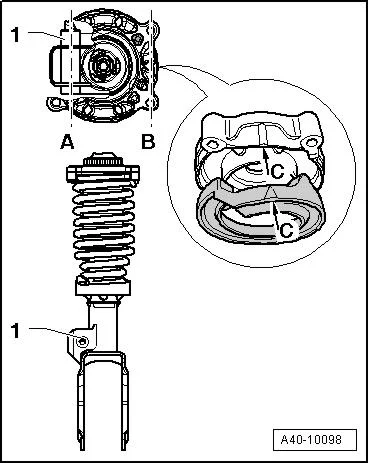 1
A
B
C
C
1
A40-10098