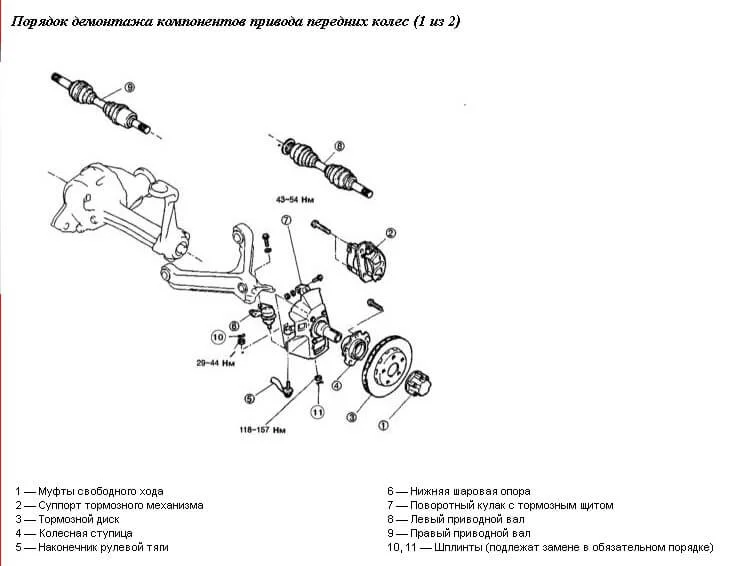 Порядок демонтажа компонентов привода передних колес (1 из 2)

9

8

43–54 Нм

7

2

6

10

29–44 Нм

5

4

11

3

1

118–157 Нм

1 — Муфты свободного хода
2 — Суппорт тормозного механизма
3 — Тормозной диск
4 — Колесная ступица
5 — Наконечник рулевой тяги

6 — Нижняя шаровая опора
7 — Поворотный кулак с тормозным щитом
8 — Левый приводной вал
9 — Правый приводной вал
10, 11 — Шплинты (подлежат замене в обязательном порядке)