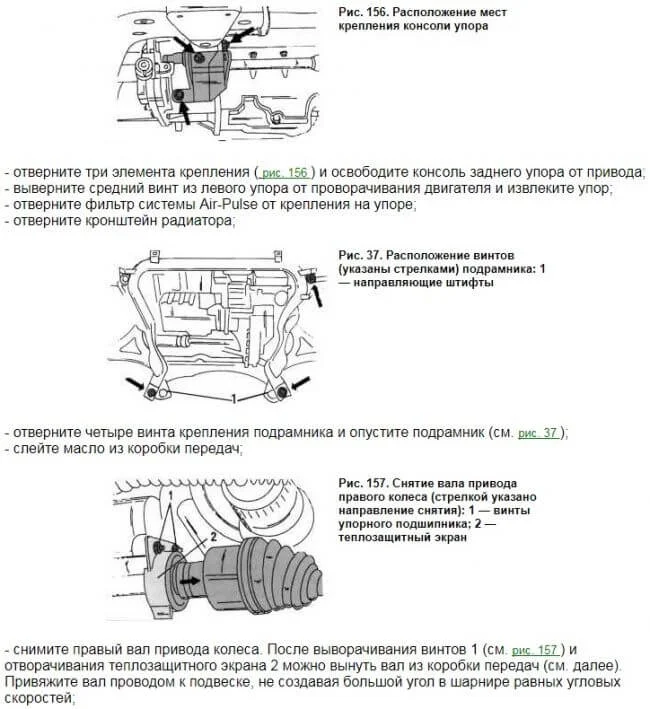 Рис. 156. Расположение мест крепления консоли упора

- отверните три элемента крепления ( рис. 156 ) и освободите консоль заднего упора от привода;
- выверните средний винт из левого упора от проворачивания двигателя и извлеките упор;
- отверните фильтр системы Air-Pulse от крепления на упоре;
- отверните кронштейн радиатора;

Рис. 37. Расположение винтов (указаны стрелками) подрамника: 1 — направляющие штифты

1

- отверните четыре винта крепления подрамника и опустите подрамник (см. рис. 37 );
- слейте масло из коробки передач;

Рис. 157. Снятие вала привода правого колеса (стрелкой указано направление снятия): 1 — винты упорного подшипника; 2 — теплозащитный экран

1
2

- снимите правый вал привода колеса. После выворачивания винтов 1 (см. рис. 157 ) и отворачивания теплозащитного экрана 2 можно вынуть вал из коробки передач (см. далее). Привяжите вал проводом к подвеске, не создавая большой угол в шарнире равных угловых скоростей;