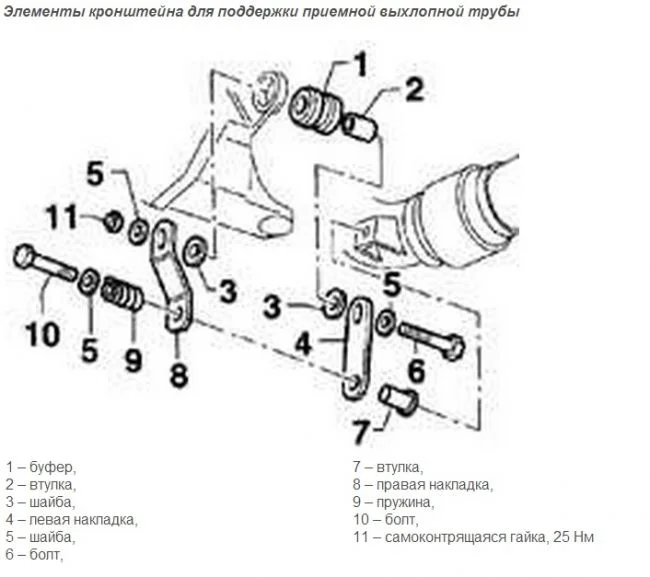 Элементы кронштейна для поддержки приемной выхлопной трубы

1
2
5
11
3
10
5
9
8
3
5
4
6
7

1 – буфер,
2 – втулка,
3 – шайба,
4 – левая накладка,
5 – шайба,
6 – болт,

7 – втулка,
8 – правая накладка,
9 – пружина,
10 – болт,
11 – самоконтрящаяся гайка, 25 Нм