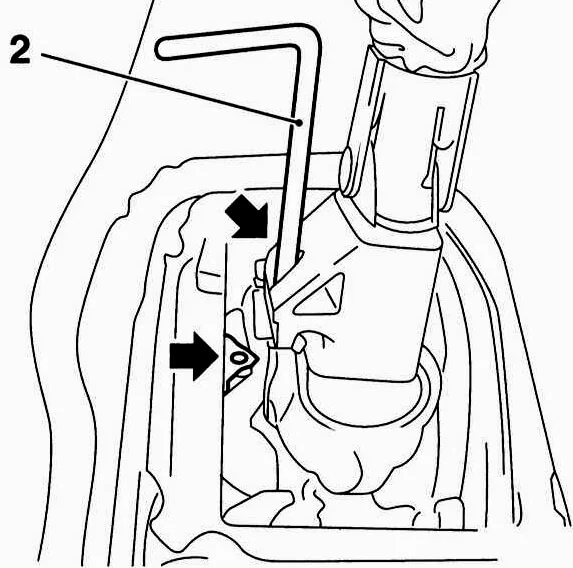 2