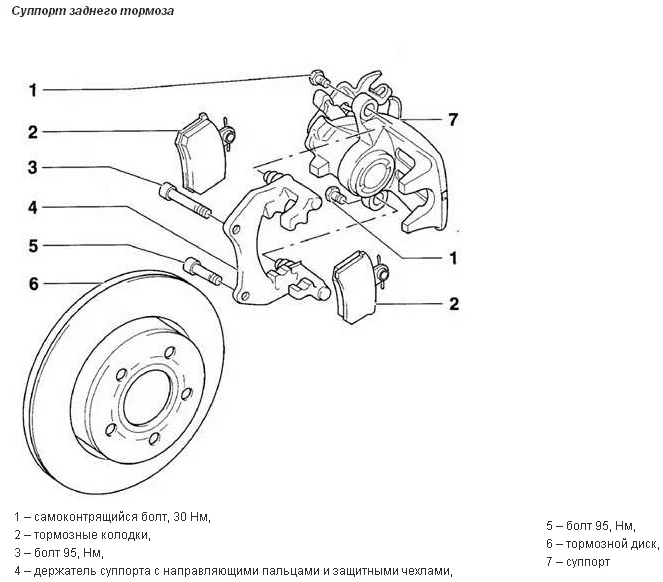 Суппорт заднего тормоза

1
2
3
4
5
6
7
1
2

1 – самоконтрящийся болт, 30 Нм,
2 – тормозные колодки,
3 – болт 95, Нм,
4 – держатель суппорта с направляющими пальцами и защитными чехлами,

5 – болт 95, Нм,
6 – тормозной диск,
7 – суппорт