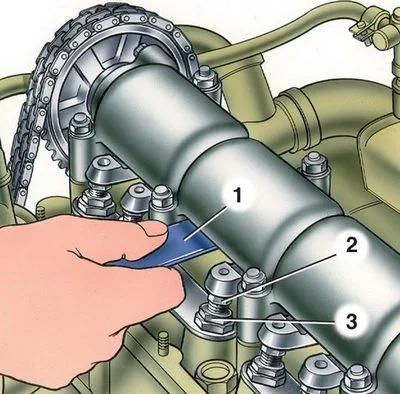 1
2
3