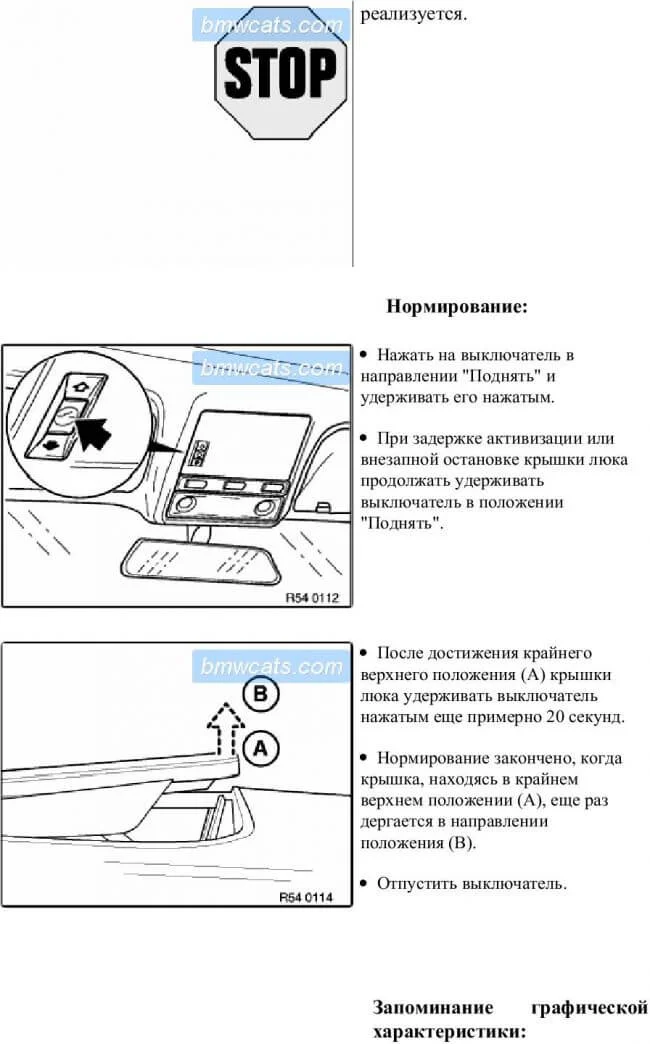 bmwcats.com

STOP

реализуется.

Нормирование:

bmwcats.com

R54 0112

• Нажать на выключатель в направлении "Поднять" и удерживать его нажатым.

• При задержке активизации или внезапной остановке крышки люка продолжать удерживать выключатель в положении "Поднять".

bmwcats.com

B

A

R54 0114

• После достижения крайнего верхнего положения (А) крышки люка удерживать выключатель нажатым еще примерно 20 секунд.

• Нормирование закончено, когда крышка, находясь в крайнем верхнем положении (А), еще раз дергается в направлении положения (В).

• Отпустить выключатель.

Запоминание графической характеристики: