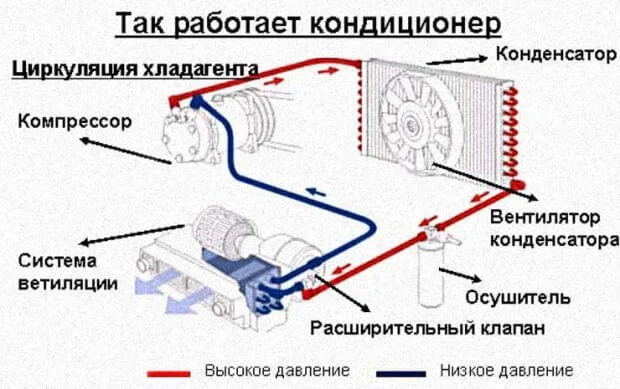 Так работает кондиционер

Циркуляция хладагента

Конденсатор

Компрессор

Вентилятор конденсатора

Система ветиляции

Осушитель

Расширительный клапан

Высокое давление

Низкое давление